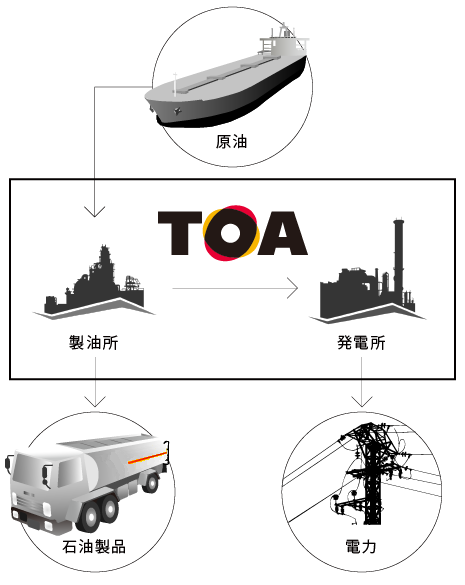 原油

TOA

製油所

発電所

石油製品

電力